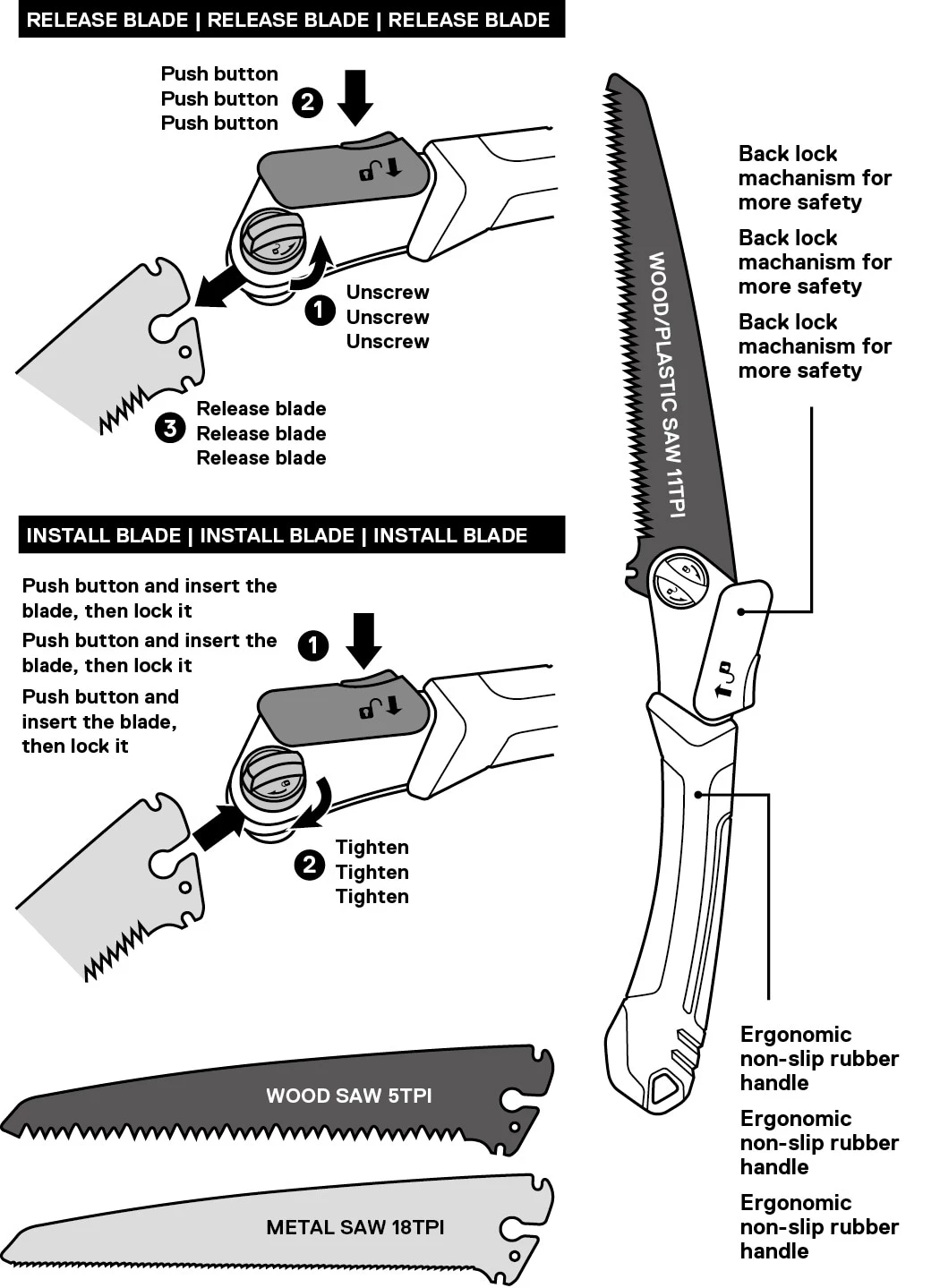 RELEASE BLADE | RELEASE BLADE | RELEASE BLADE

Push button
Push button
Push button

2

1 Unscrew
Unscrew
Unscrew

3 Release blade
Release blade
Release blade

INSTALL BLADE | INSTALL BLADE | INSTALL BLADE

Push button and insert the blade, then lock it

Push button and insert the blade, then lock it

Push button and insert the blade, then lock it

1

2 Tighten
Tighten
Tighten

WOOD SAW 5TPI

METAL SAW 18TPI

WOOD/PLASTIC SAW 11TPI

Back lock machanism for more safety

Back lock machanism for more safety

Back lock machanism for more safety

Ergonomic non-slip rubber handle

Ergonomic non-slip rubber handle

Ergonomic non-slip rubber handle